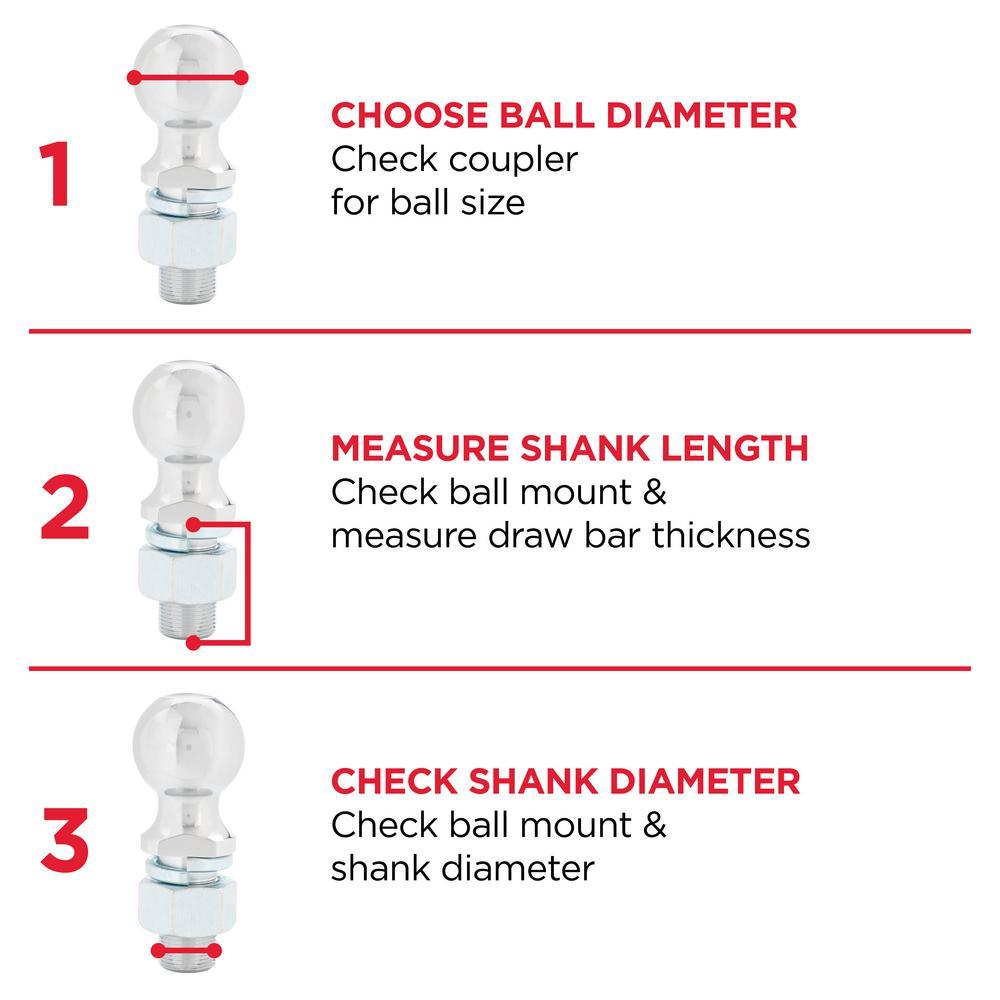 1

CHOOSE BALL DIAMETER
Check coupler for ball size

2

MEASURE SHANK LENGTH
Check ball mount & measure draw bar thickness

3

CHECK SHANK DIAMETER
Check ball mount & shank diameter