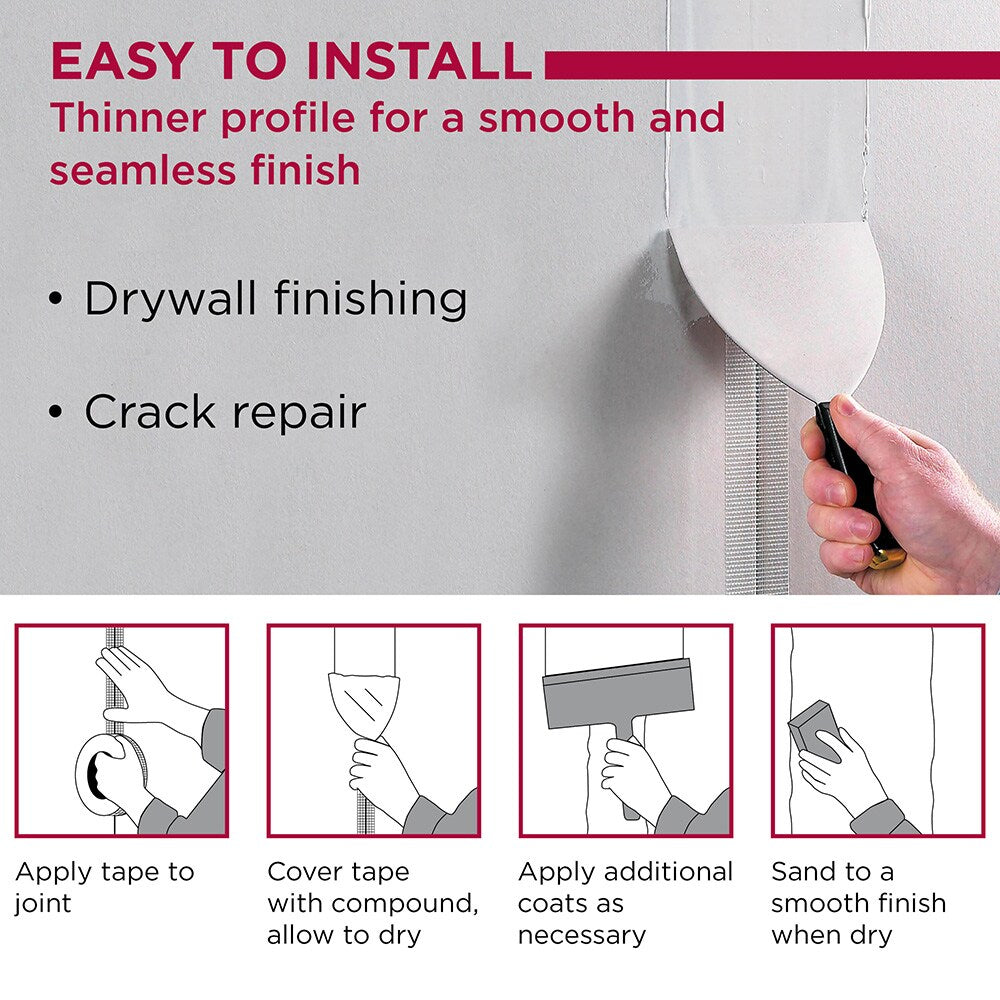 EASY TO INSTALL
Thinner profile for a smooth and seamless finish

• Drywall finishing

• Crack repair

Apply tape to joint

Cover tape with compound, allow to dry

Apply additional coats as necessary

Sand to a smooth finish when dry