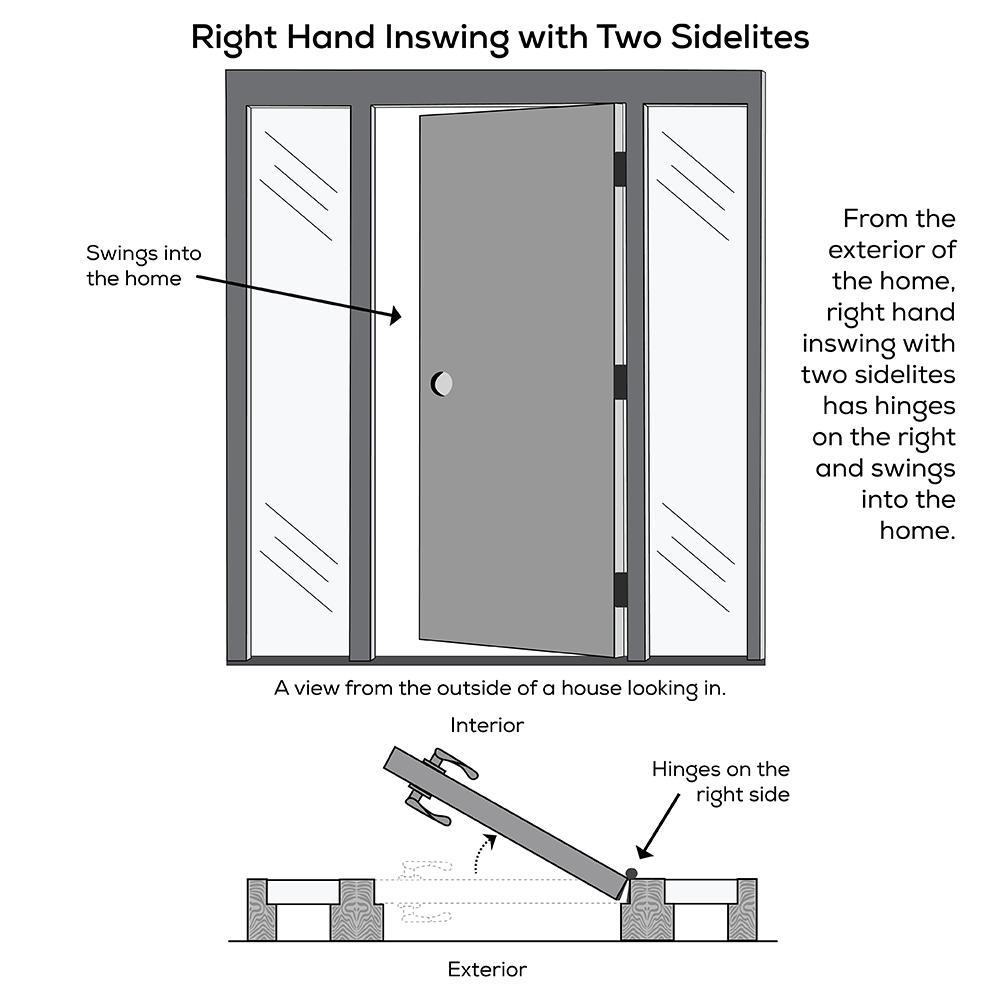 Right Hand Inswing with Two Sidelites

Swings into the home

From the exterior of the home, right hand inswing with two sidelites has hinges on the right and swings into the home.

A view from the outside of a house looking in.

Interior

Hinges on the right side

Exterior