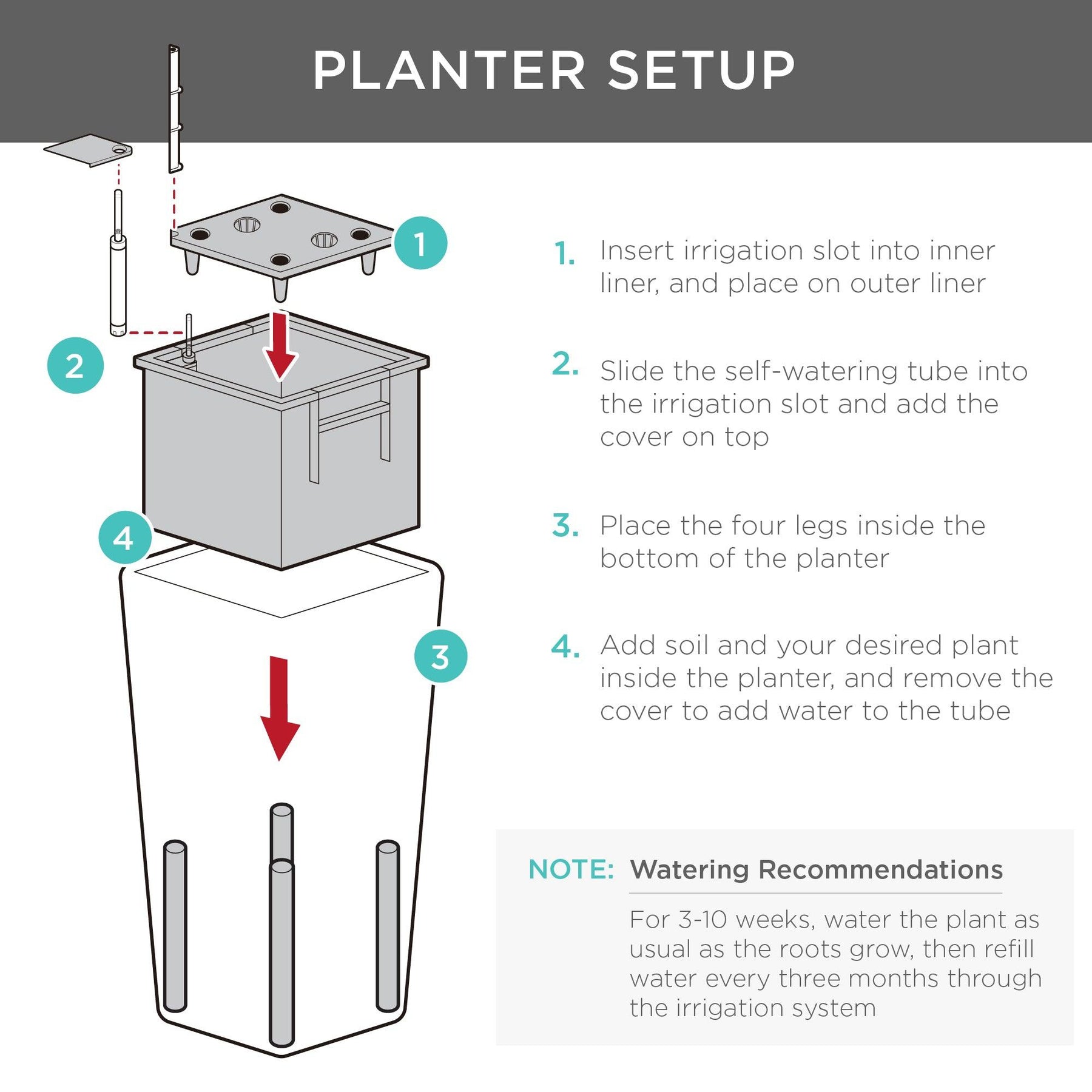 PLANTER SETUP

1

2

4

3

1. Insert irrigation slot into inner liner, and place on outer liner

2. Slide the self-watering tube into the irrigation slot and add the cover on top

3. Place the four legs inside the bottom of the planter

4. Add soil and your desired plant inside the planter, and remove the cover to add water to the tube

NOTE: Watering Recommendations

For 3-10 weeks, water the plant as usual as the roots grow, then refill water every three months through the irrigation system