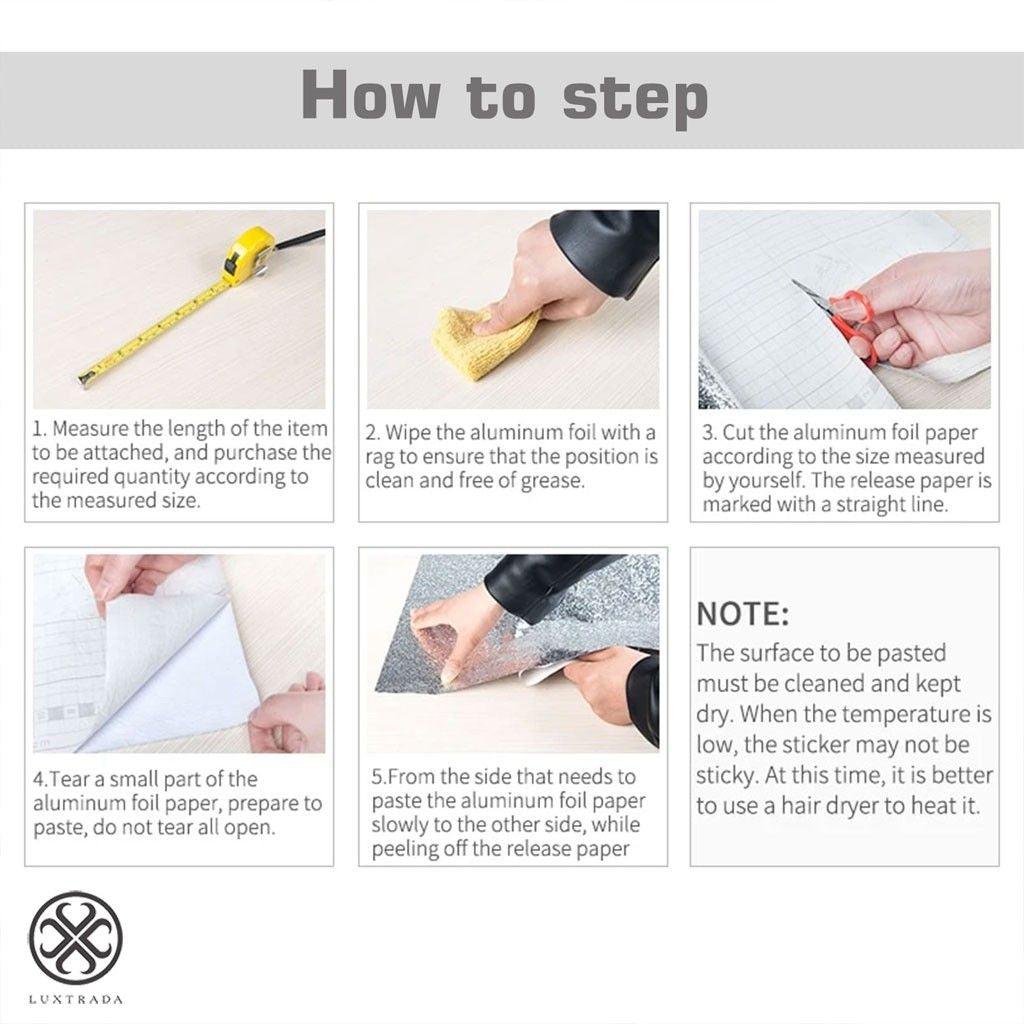 How to step

1. Measure the length of the item to be attached, and purchase the required quantity according to the measured size.

2. Wipe the aluminum foil with a rag to ensure that the position is clean and free of grease.

3. Cut the aluminum foil paper according to the size measured by yourself. The release paper is marked with a straight line.

4.Tear a small part of the aluminum foil paper, prepare to paste, do not tear all open.

5.From the side that needs to paste the aluminum foil paper slowly to the other side, while peeling off the release paper

NOTE:
The surface to be pasted must be cleaned and kept dry. When the temperature is low, the sticker may not be sticky. At this time, it is better to use a hair dryer to heat it.

LUXTRADA