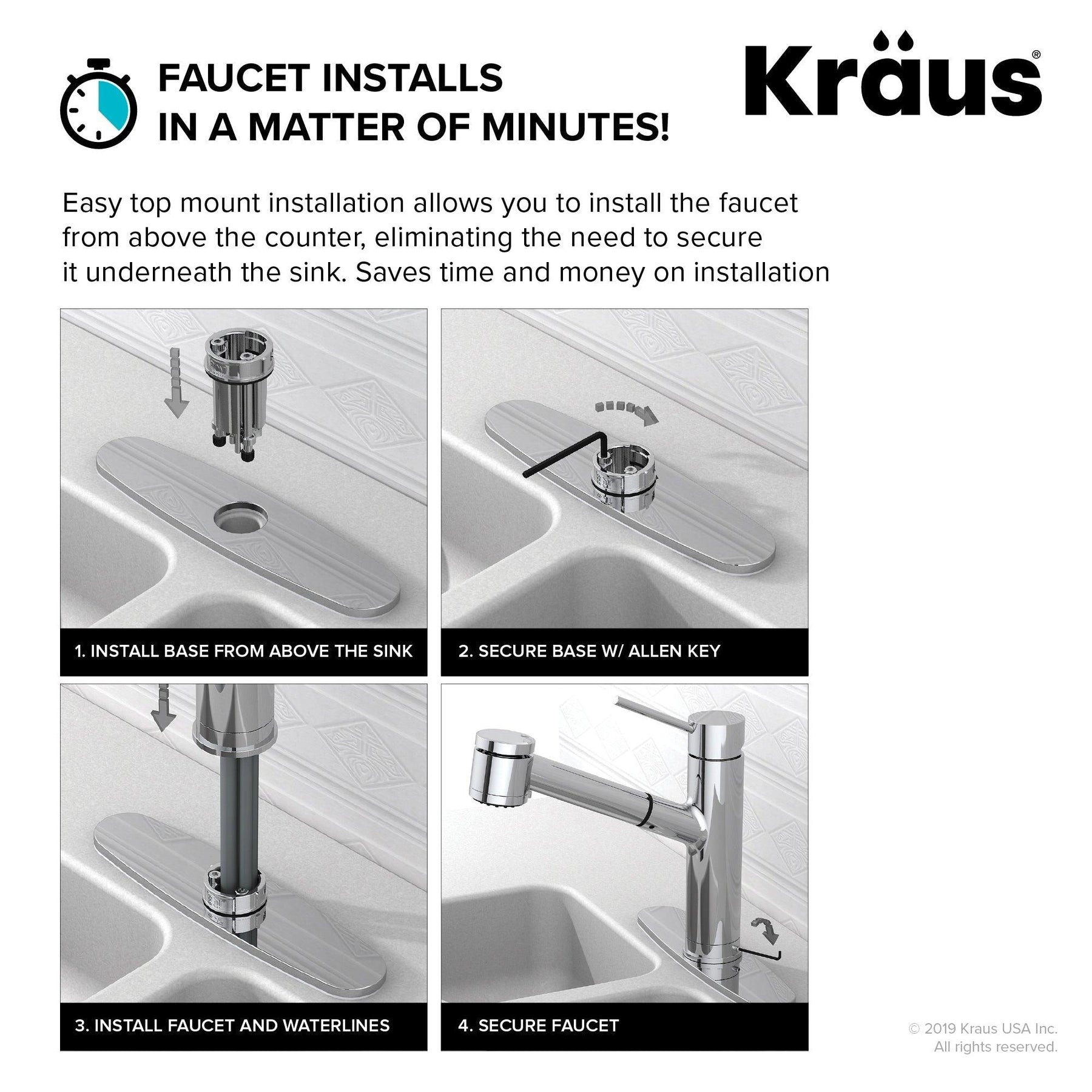 FAUCET INSTALLS
IN A MATTER OF MINUTES!

Kraus®

Easy top mount installation allows you to install the faucet from above the counter, eliminating the need to secure it underneath the sink. Saves time and money on installation

1. INSTALL BASE FROM ABOVE THE SINK

2. SECURE BASE W/ ALLEN KEY

3. INSTALL FAUCET AND WATERLINES

4. SECURE FAUCET

© 2019 Kraus USA Inc.
All rights reserved.