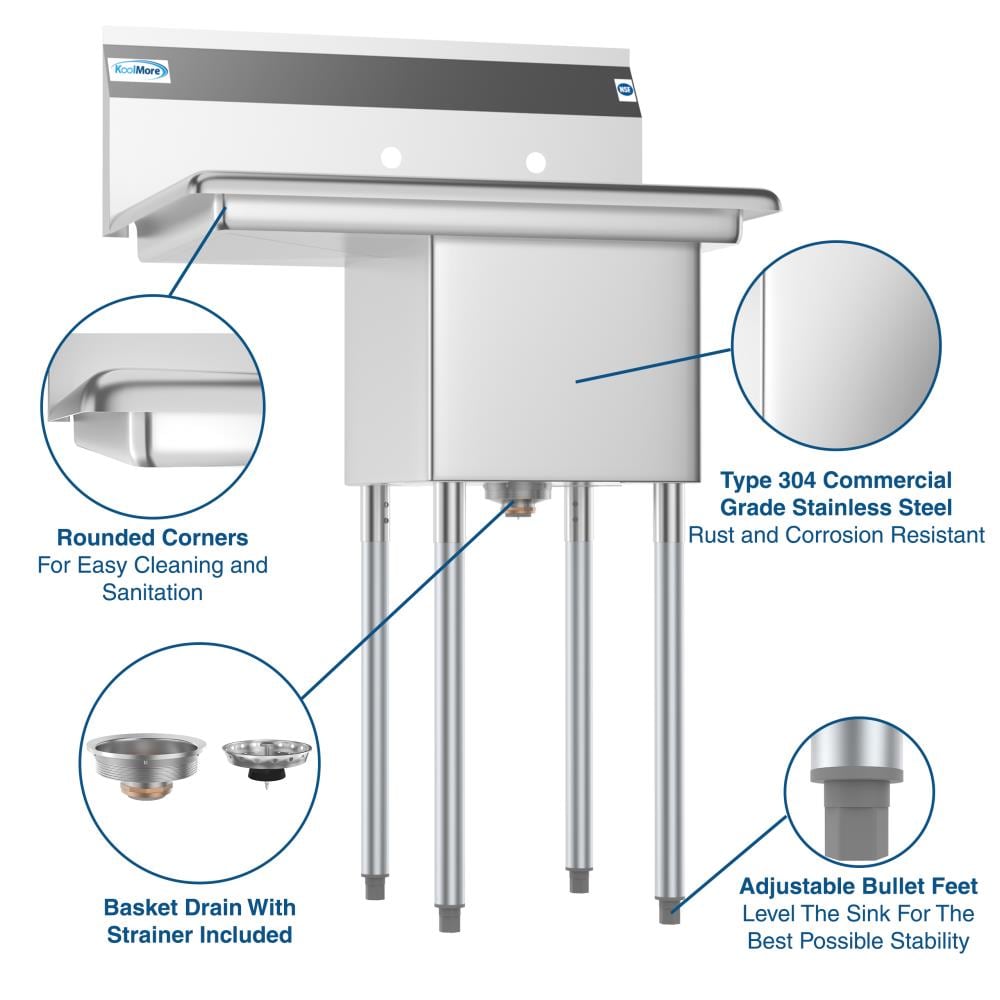 KoolMore

NSF

Rounded Corners
For Easy Cleaning and Sanitation

Type 304 Commercial Grade Stainless Steel
Rust and Corrosion Resistant

Basket Drain With Strainer Included

Adjustable Bullet Feet
Level The Sink For The Best Possible Stability