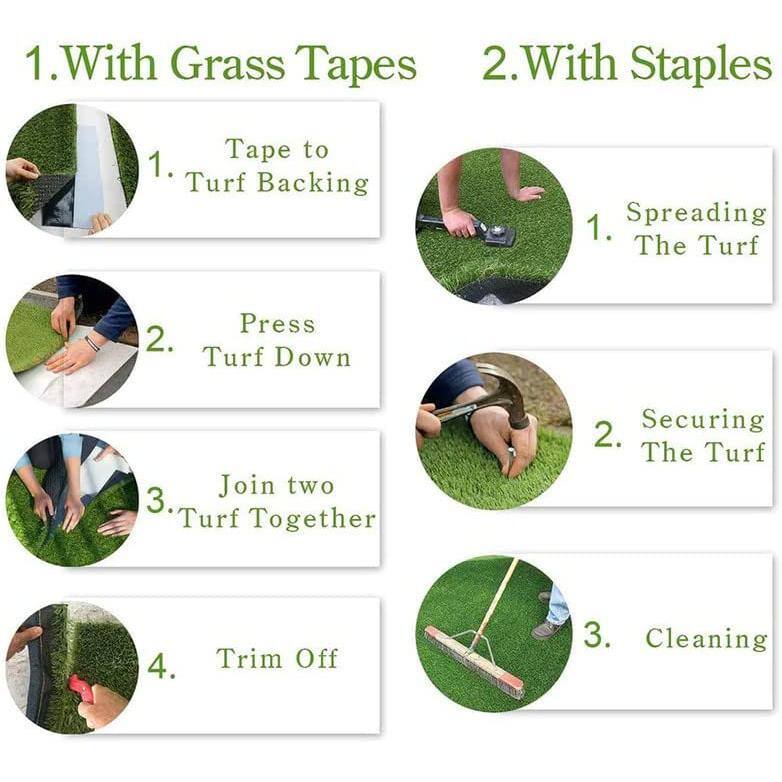 1.With Grass Tapes

1. Tape to Turf Backing

2. Press Turf Down

3. Join two Turf Together

4. Trim Off

2.With Staples

1. Spreading The Turf

2. Securing The Turf

3. Cleaning