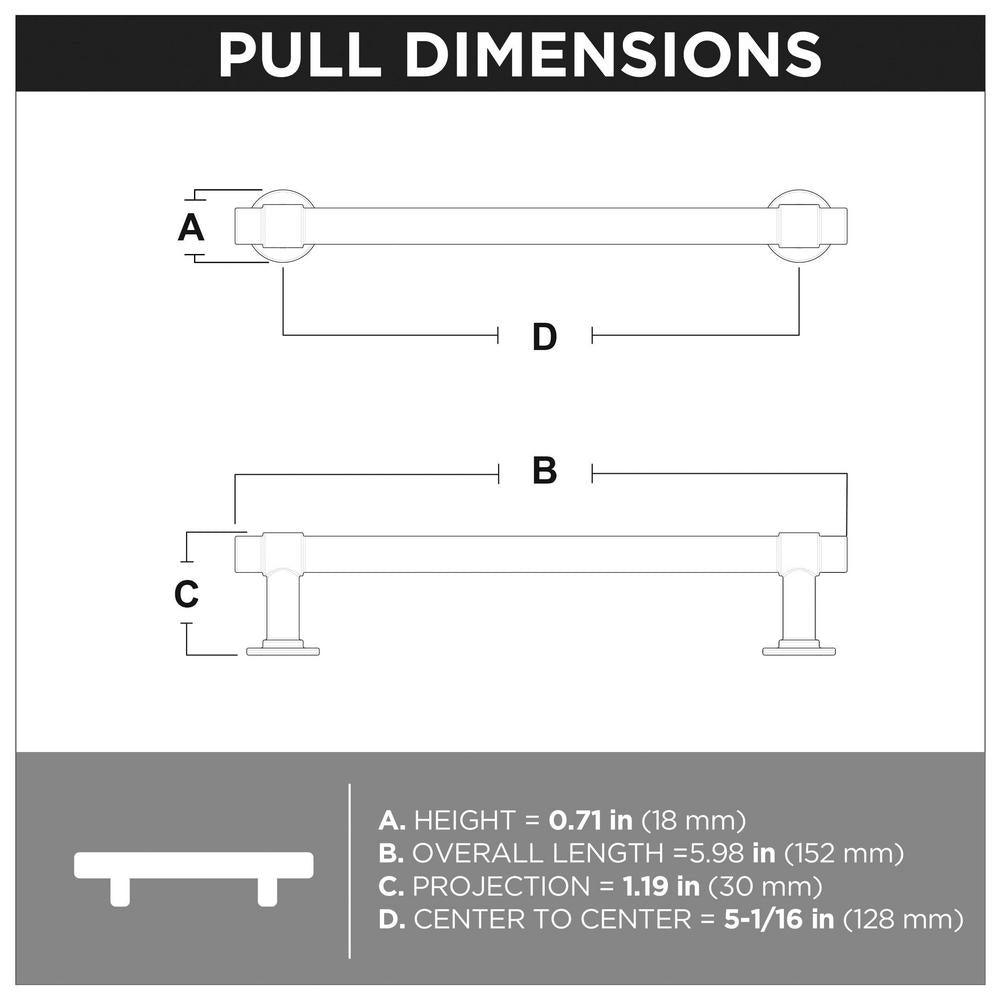 PULL DIMENSIONS

A

D

B

C

A. HEIGHT = 0.71 in (18 mm)
B. OVERALL LENGTH =5.98 in (152 mm)
C. PROJECTION = 1.19 in (30 mm)
D. CENTER TO CENTER = 5-1/16 in (128 mm)