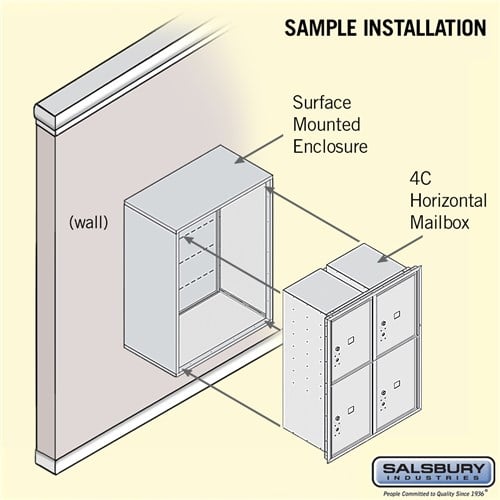 SAMPLE INSTALLATION

Surface Mounted Enclosure

4C Horizontal Mailbox

(wall)

SALSBURY INDUSTRIES
People Committed to Quality Since 1936®