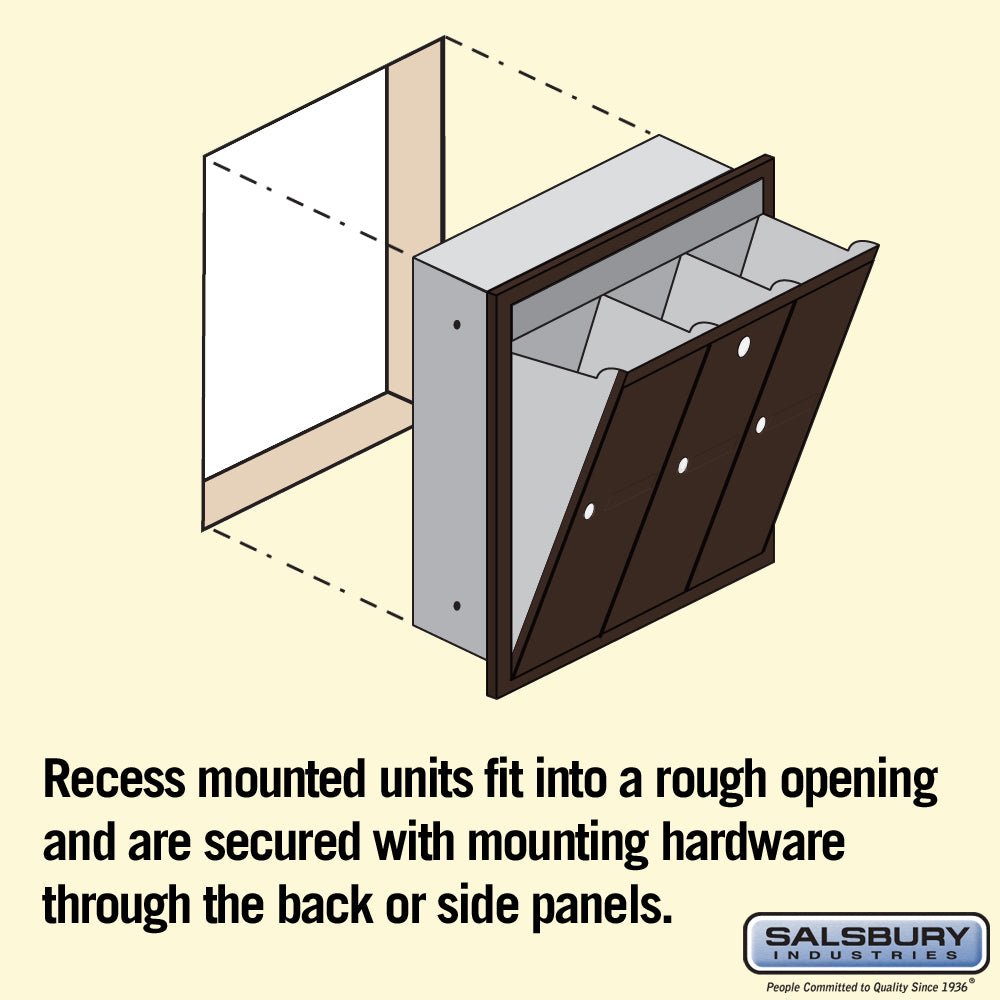 Recess mounted units fit into a rough opening and are secured with mounting hardware through the back or side panels.

SALSBURY
INDUSTRIES
People Committed to Quality Since 1936®