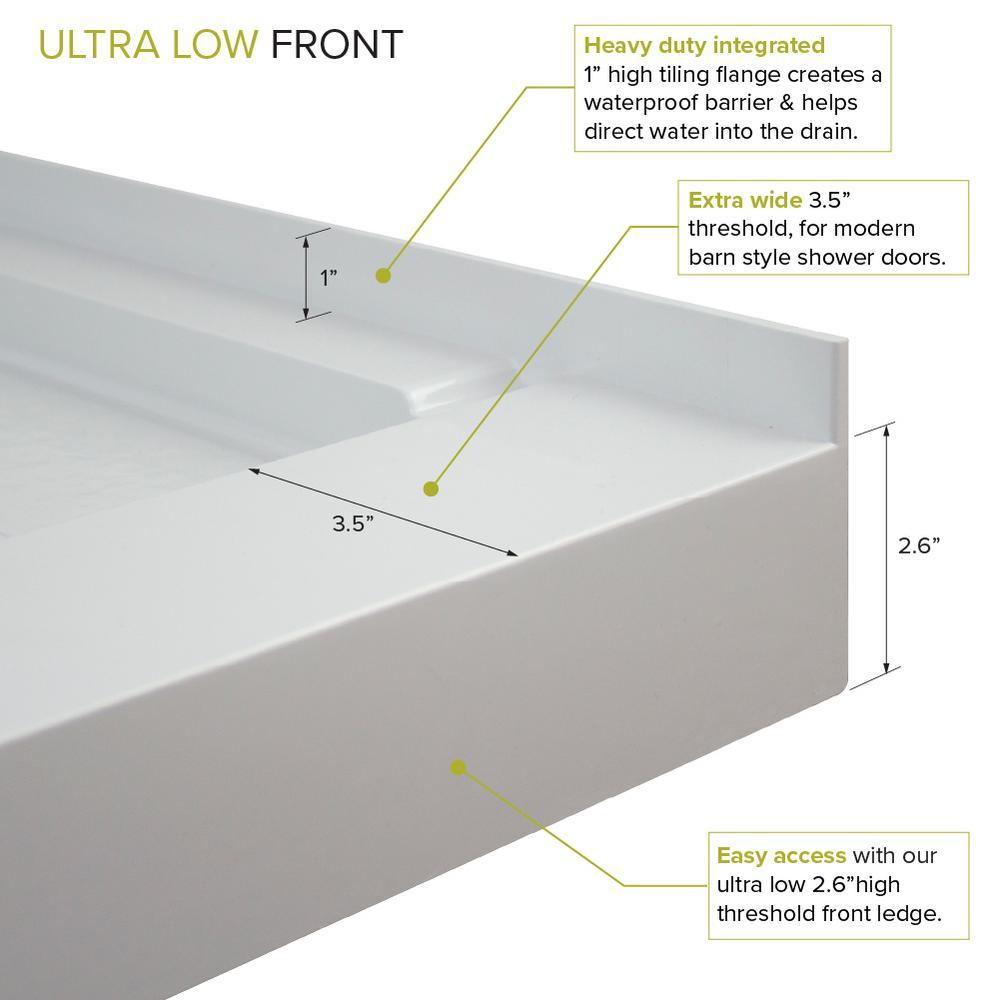 ULTRA LOW FRONT

Heavy duty integrated 1” high tiling flange creates a waterproof barrier & helps direct water into the drain.

Extra wide 3.5” threshold, for modern barn style shower doors.

1”

3.5”

2.6”

Easy access with our ultra low 2.6”high threshold front ledge.