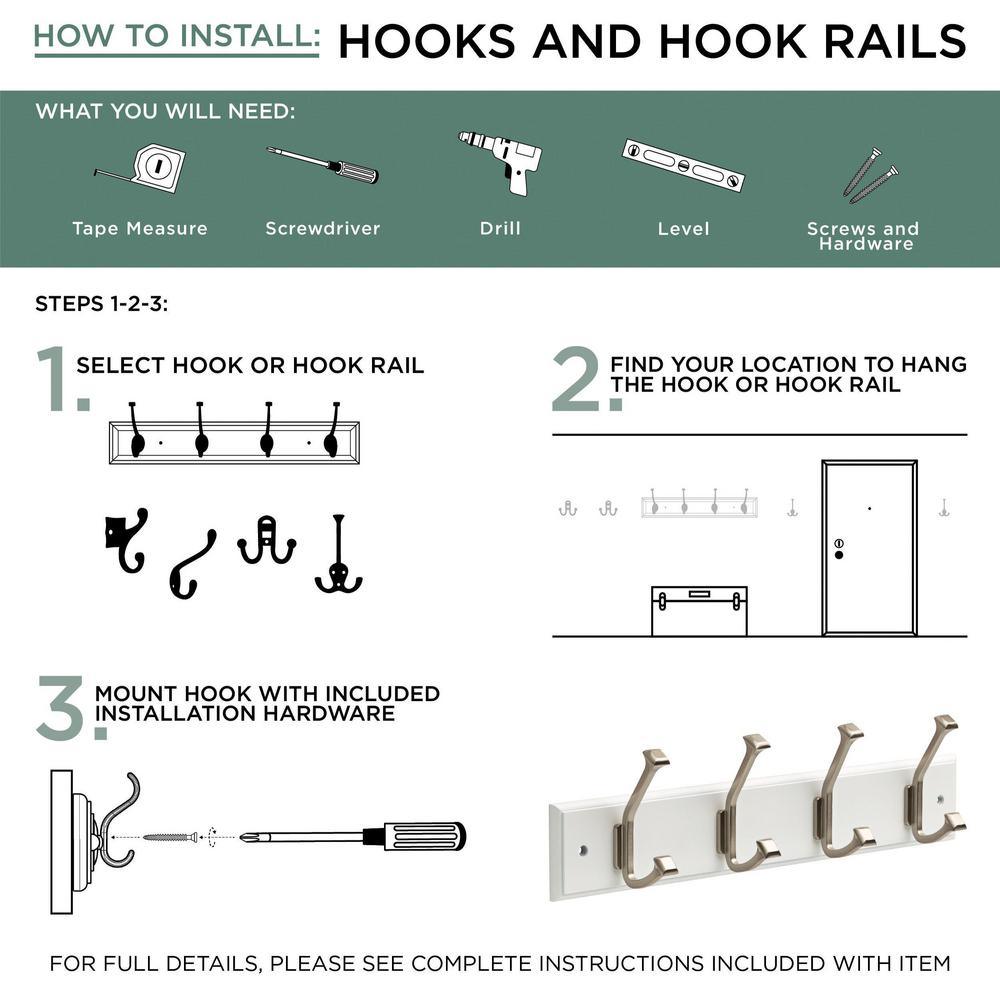 HOW TO INSTALL: HOOKS AND HOOK RAILS

WHAT YOU WILL NEED:

Tape Measure

Screwdriver

Drill

Level

Screws and Hardware

STEPS 1-2-3:

1. SELECT HOOK OR HOOK RAIL

2. FIND YOUR LOCATION TO HANG THE HOOK OR HOOK RAIL

3. MOUNT HOOK WITH INCLUDED INSTALLATION HARDWARE

FOR FULL DETAILS, PLEASE SEE COMPLETE INSTRUCTIONS INCLUDED WITH ITEM