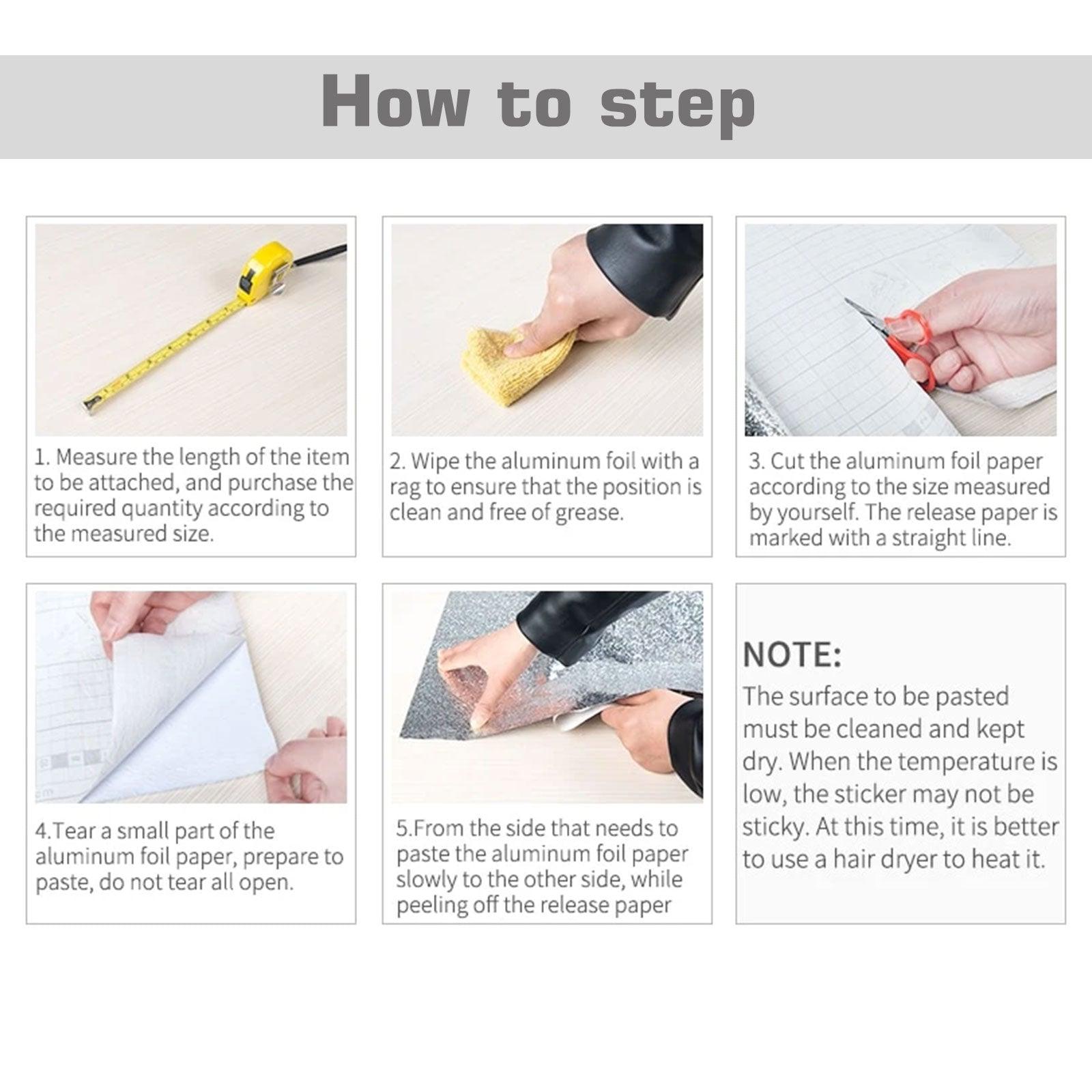 How to step

1. Measure the length of the item to be attached, and purchase the required quantity according to the measured size.

2. Wipe the aluminum foil with a rag to ensure that the position is clean and free of grease.

3. Cut the aluminum foil paper according to the size measured by yourself. The release paper is marked with a straight line.

4.Tear a small part of the aluminum foil paper, prepare to paste, do not tear all open.

5.From the side that needs to paste the aluminum foil paper slowly to the other side, while peeling off the release paper

NOTE:
The surface to be pasted must be cleaned and kept dry. When the temperature is low, the sticker may not be sticky. At this time, it is better to use a hair dryer to heat it.