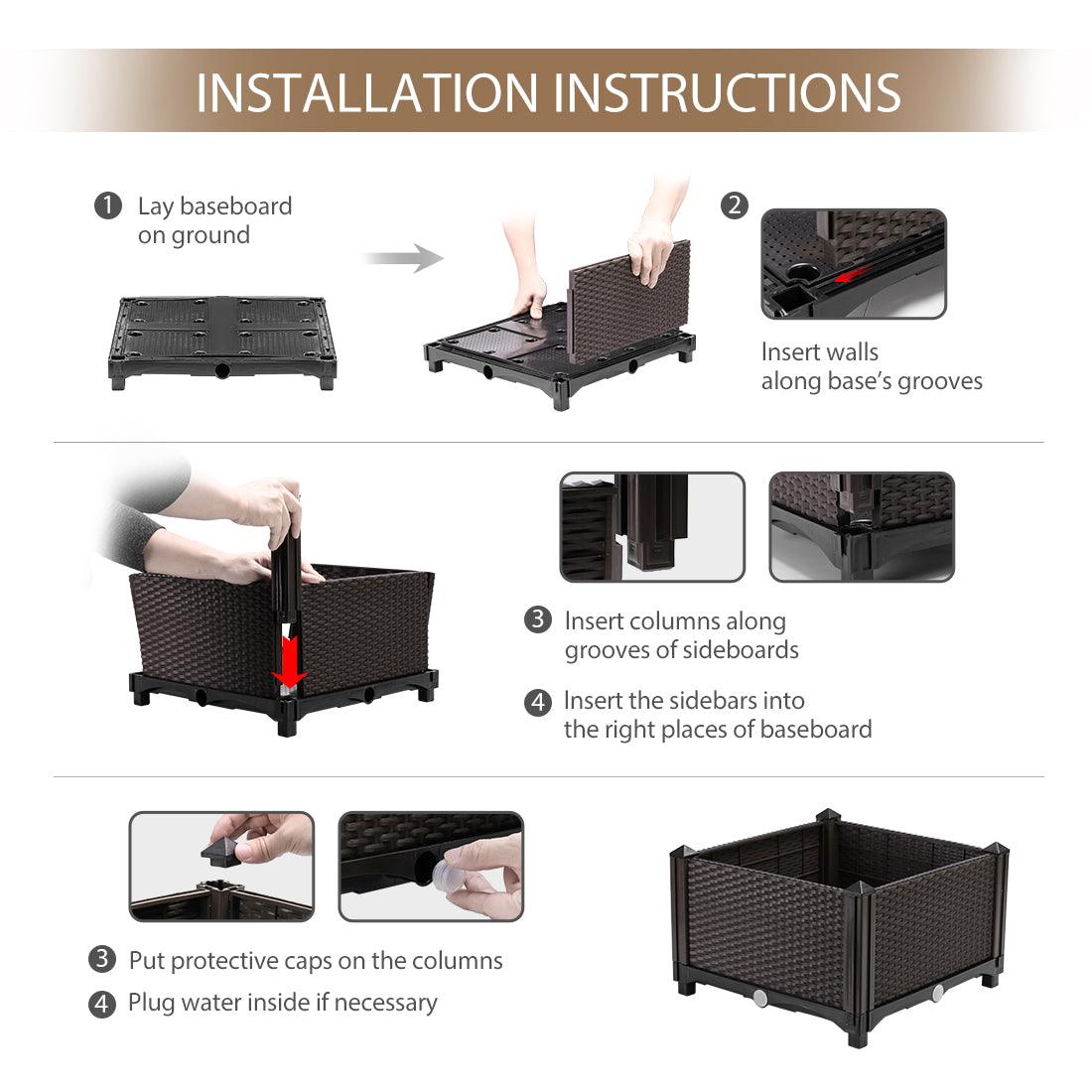 INSTALLATION INSTRUCTIONS

1 Lay baseboard on ground

2 Insert walls along base's grooves

3 Insert columns along grooves of sideboards

4 Insert the sidebars into the right places of baseboard

3 Put protective caps on the columns

4 Plug water inside if necessary