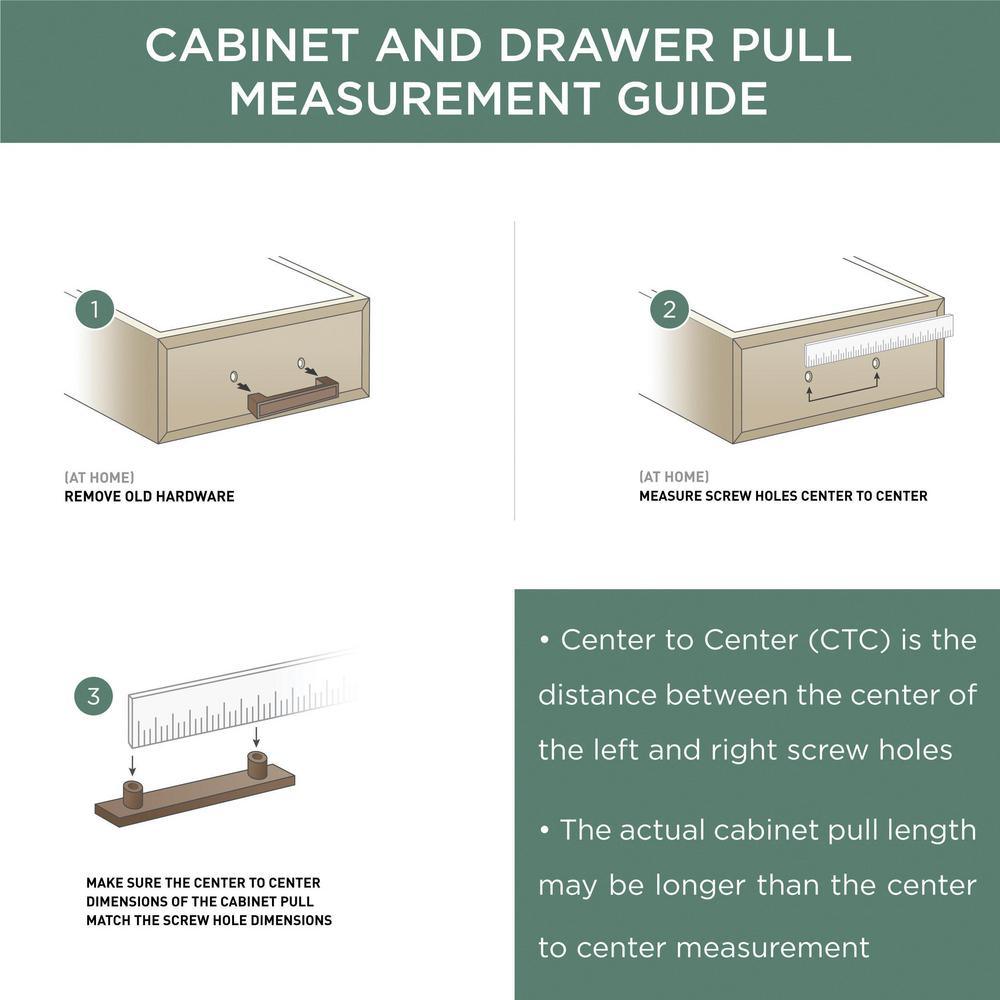 CABINET AND DRAWER PULL MEASUREMENT GUIDE

1

(AT HOME)
REMOVE OLD HARDWARE

2

(AT HOME)
MEASURE SCREW HOLES CENTER TO CENTER

3

MAKE SURE THE CENTER TO CENTER DIMENSIONS OF THE CABINET PULL MATCH THE SCREW HOLE DIMENSIONS

• Center to Center (CTC) is the distance between the center of the left and right screw holes

• The actual cabinet pull length may be longer than the center to center measurement