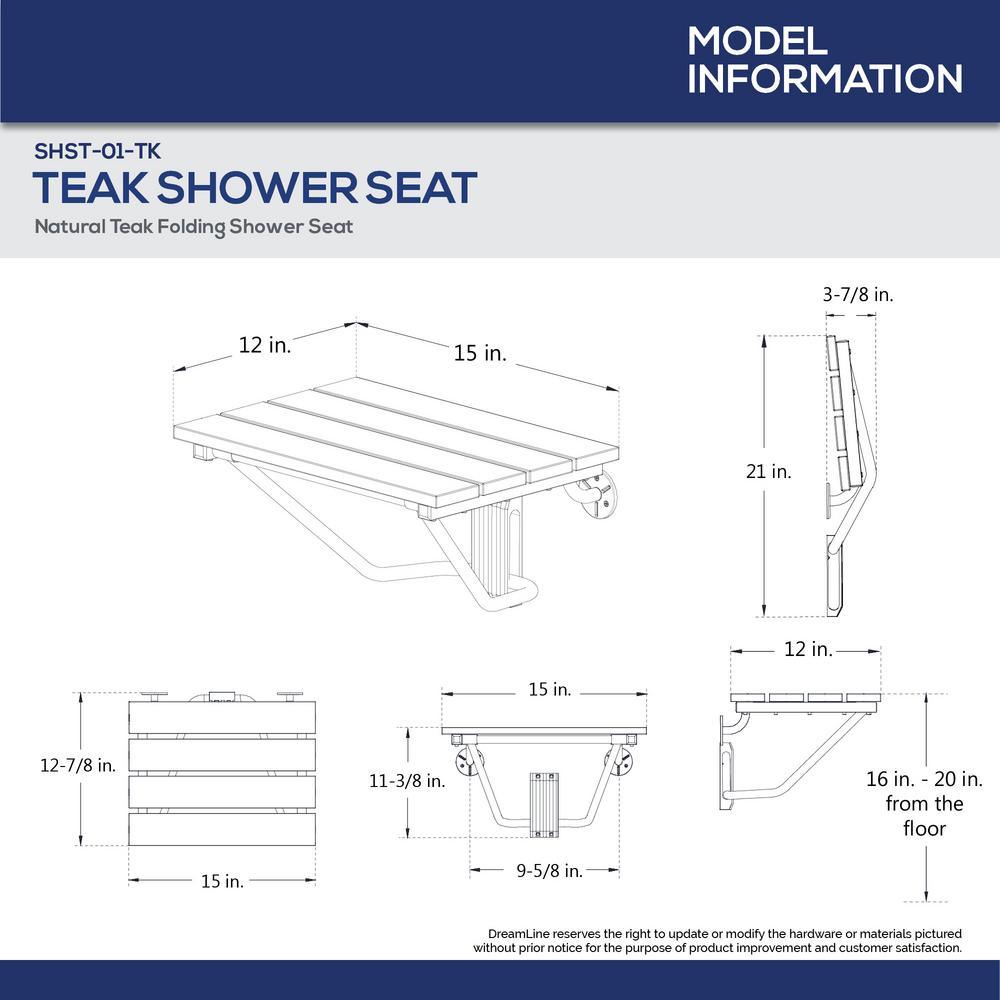 MODEL INFORMATION

SHST-01-TK
TEAK SHOWER SEAT
Natural Teak Folding Shower Seat

12 in.
15 in.

3-7/8 in.
21 in.

12-7/8 in.
15 in.

15 in.
11-3/8 in.
9-5/8 in.

12 in.
16 in. - 20 in. from the floor

DreamLine reserves the right to update or modify the hardware or materials pictured without prior notice for the purpose of product improvement and customer satisfaction.