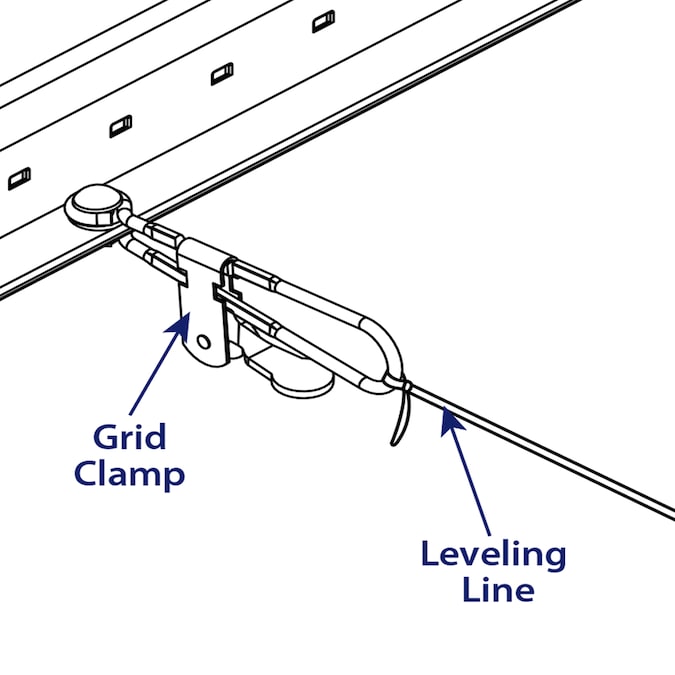 Grid Clamp

Leveling Line