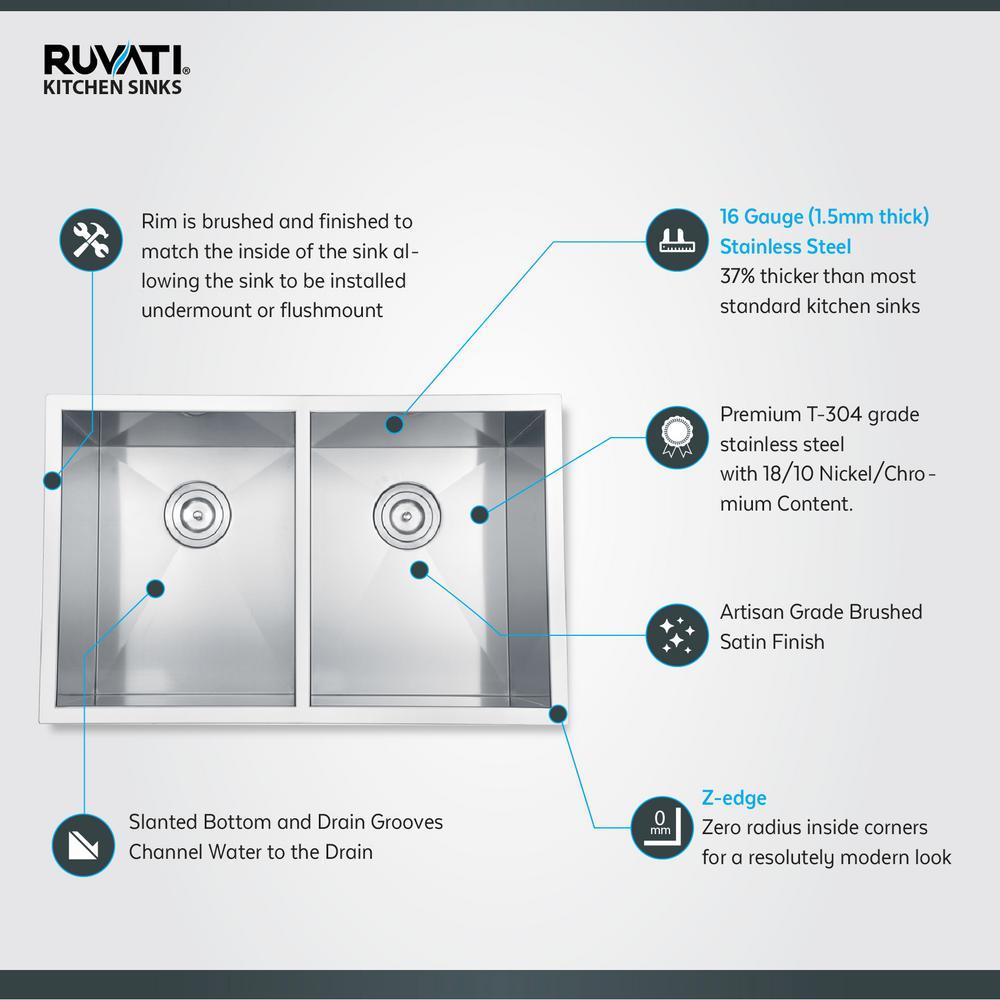 RUVATI®
KITCHEN SINKS

Rim is brushed and finished to match the inside of the sink allowing the sink to be installed undermount or flushmount

16 Gauge (1.5mm thick) Stainless Steel
37% thicker than most standard kitchen sinks

Premium T-304 grade stainless steel with 18/10 Nickel/Chromium Content.

Artisan Grade Brushed Satin Finish

Slanted Bottom and Drain Grooves Channel Water to the Drain

0 mm

Z-edge
Zero radius inside corners for a resolutely modern look