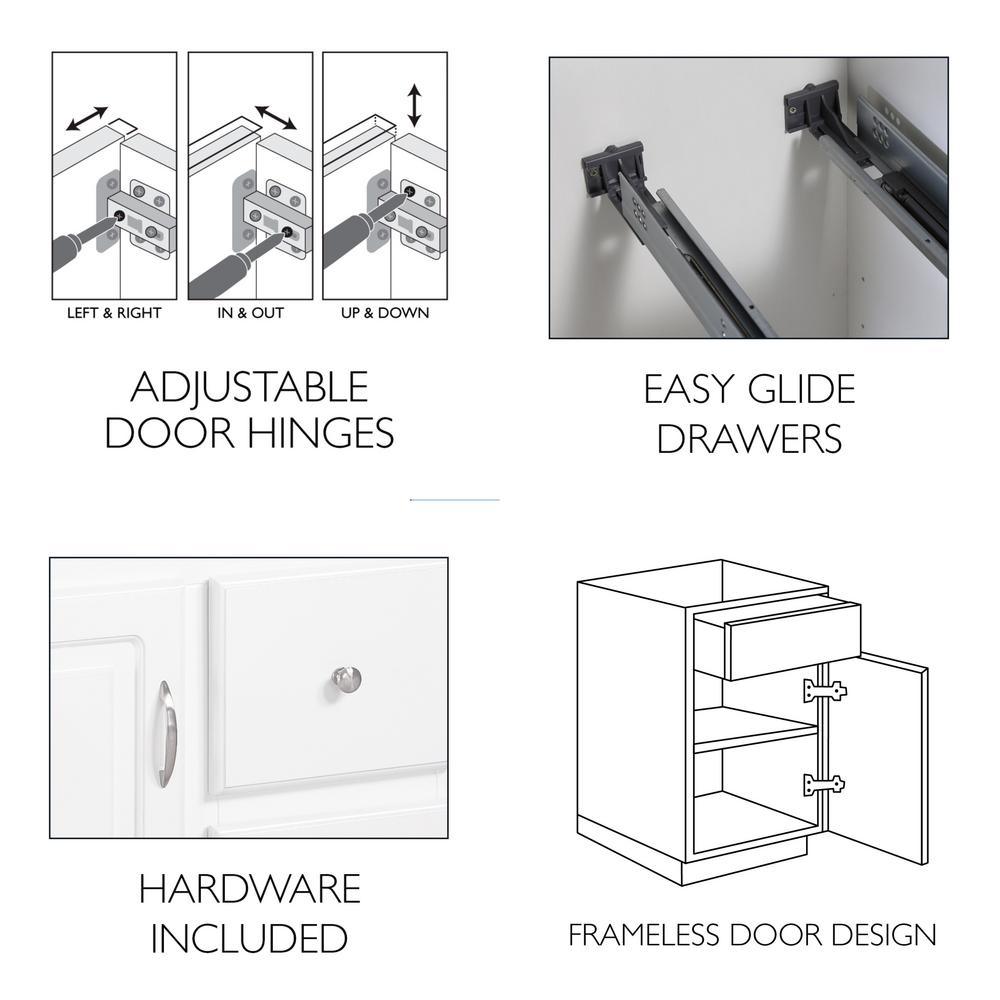 LEFT & RIGHT

IN & OUT

UP & DOWN

ADJUSTABLE DOOR HINGES

EASY GLIDE DRAWERS

HARDWARE INCLUDED

FRAMELESS DOOR DESIGN