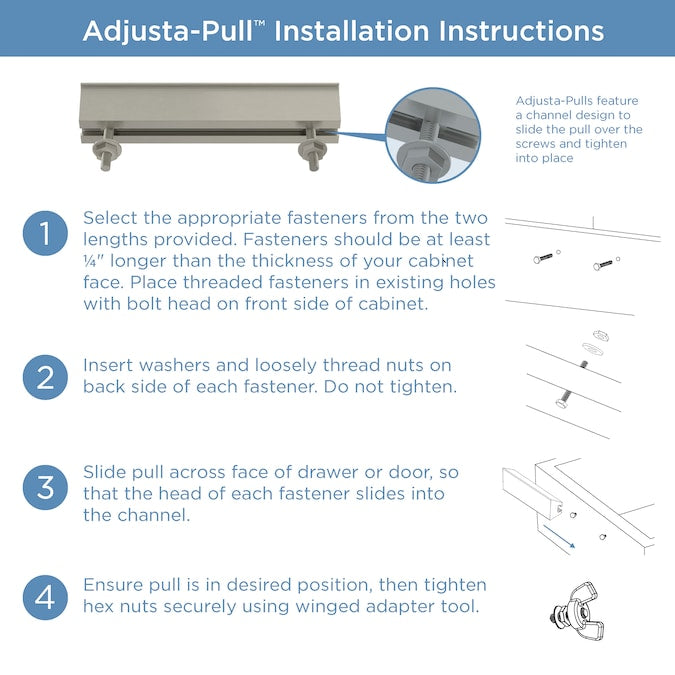 Adjusta-Pull™ Installation Instructions

Adjusta-Pulls feature a channel design to slide the pull over the screws and tighten into place

1 Select the appropriate fasteners from the two lengths provided. Fasteners should be at least ¼" longer than the thickness of your cabinet face. Place threaded fasteners in existing holes with bolt head on front side of cabinet.

2 Insert washers and loosely thread nuts on back side of each fastener. Do not tighten.

3 Slide pull across face of drawer or door, so that the head of each fastener slides into the channel.

4 Ensure pull is in desired position, then tighten hex nuts securely using winged adapter tool.