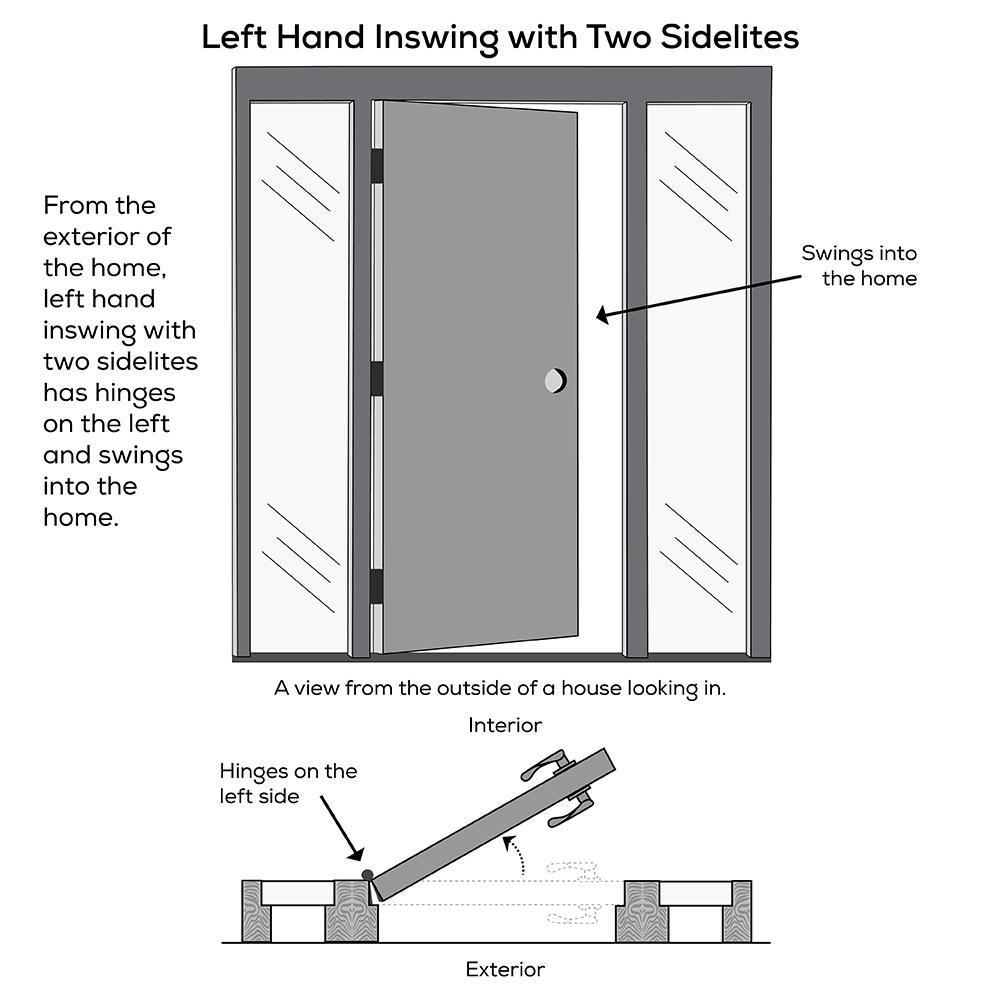 Left Hand Inswing with Two Sidelites

From the exterior of the home, left hand inswing with two sidelites has hinges on the left and swings into the home.

Swings into the home

A view from the outside of a house looking in.

Interior

Hinges on the left side

Exterior