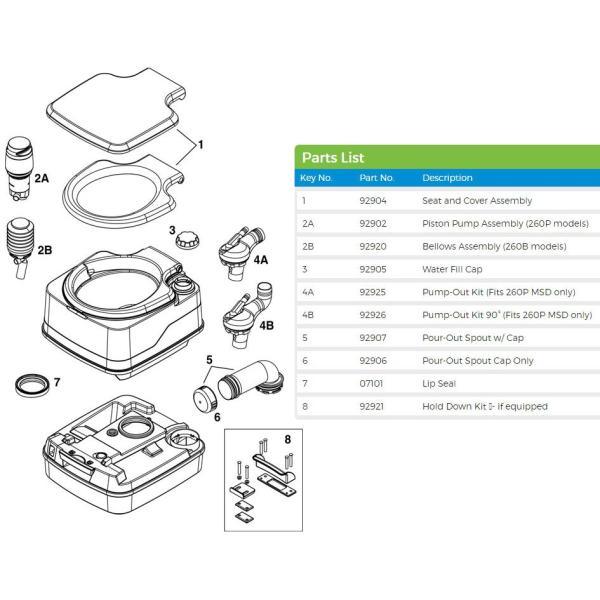 1

2A

2B

3

4A

4B

5

6

7

8

Parts List

| Key No. | Part No. | Description |
|---|---|---|
| 1 | 92904 | Seat and Cover Assembly |
| 2A | 92902 | Piston Pump Assembly (260P models) |
| 2B | 92920 | Bellows Assembly (260B models) |
| 3 | 92905 | Water Fill Cap |
| 4A | 92925 | Pump-Out Kit (Fits 260P MSD only) |
| 4B | 92926 | Pump-Out Kit 90° (Fits 260P MSD only) |
| 5 | 92907 | Pour-Out Spout w/ Cap |
| 6 | 92906 | Pour-Out Spout Cap Only |
| 7 | 07101 | Lip Seal |
| 8 | 92921 | Hold Down Kit - if equipped |