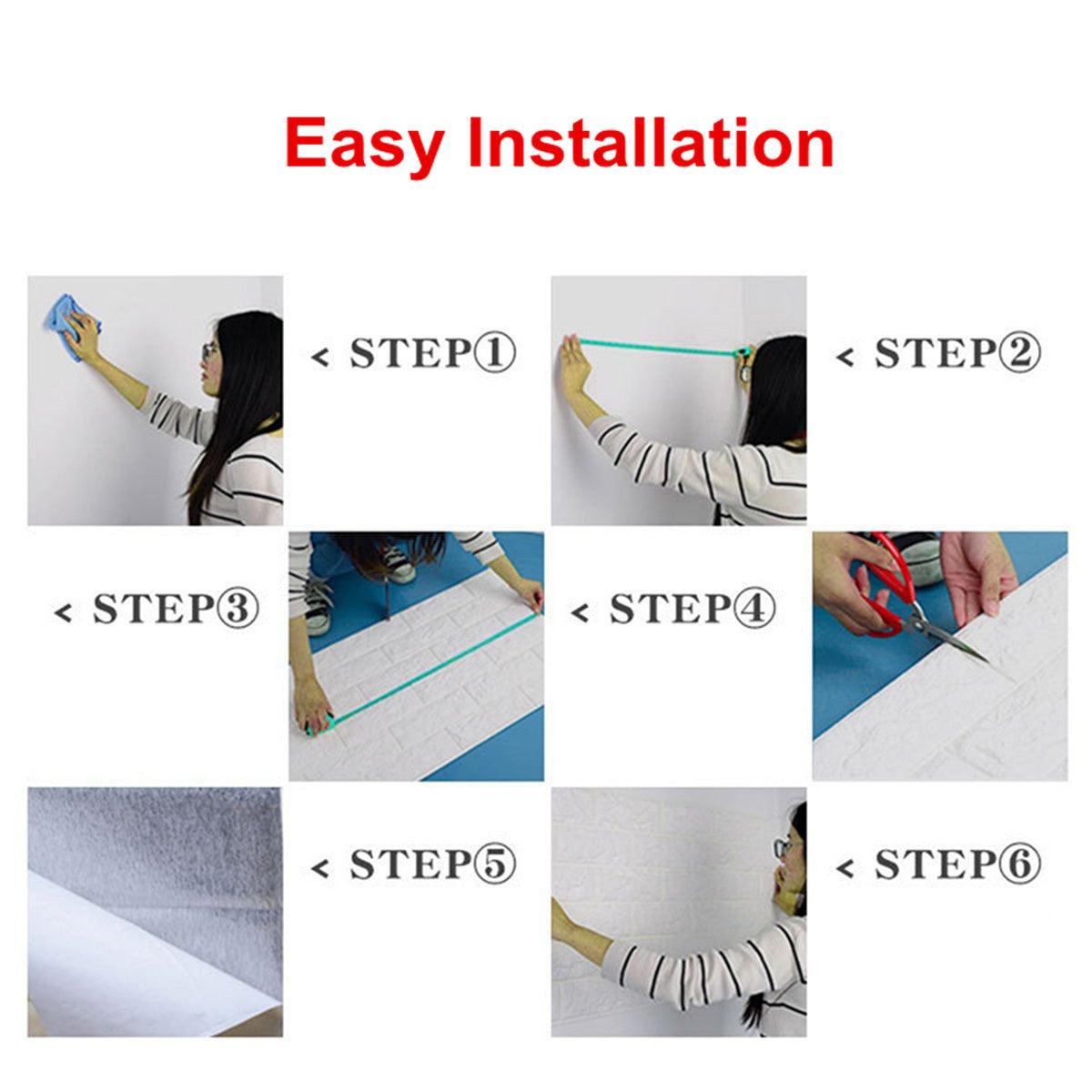 Easy Installation

< STEP①

< STEP②

< STEP③

< STEP④

< STEP⑤

< STEP⑥