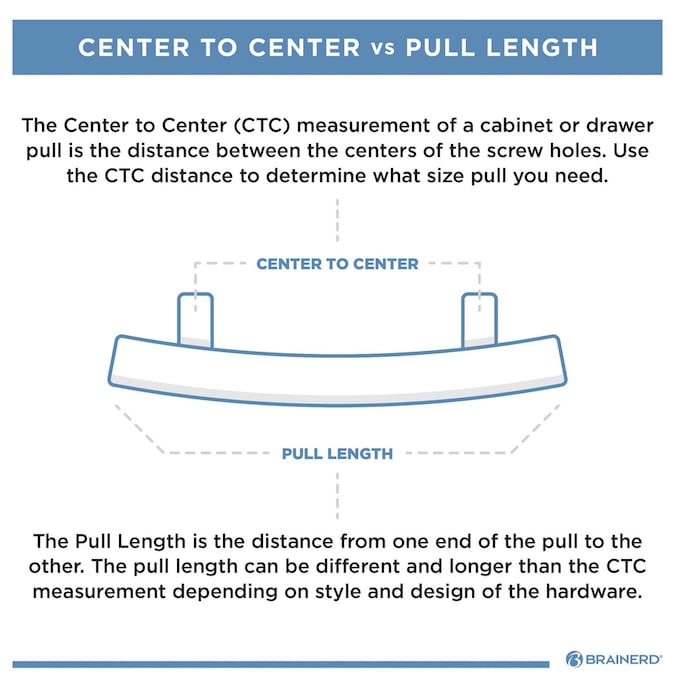 CENTER TO CENTER vs PULL LENGTH

The Center to Center (CTC) measurement of a cabinet or drawer pull is the distance between the centers of the screw holes. Use the CTC distance to determine what size pull you need.

CENTER TO CENTER

PULL LENGTH

The Pull Length is the distance from one end of the pull to the other. The pull length can be different and longer than the CTC measurement depending on style and design of the hardware.

BRAINERD®