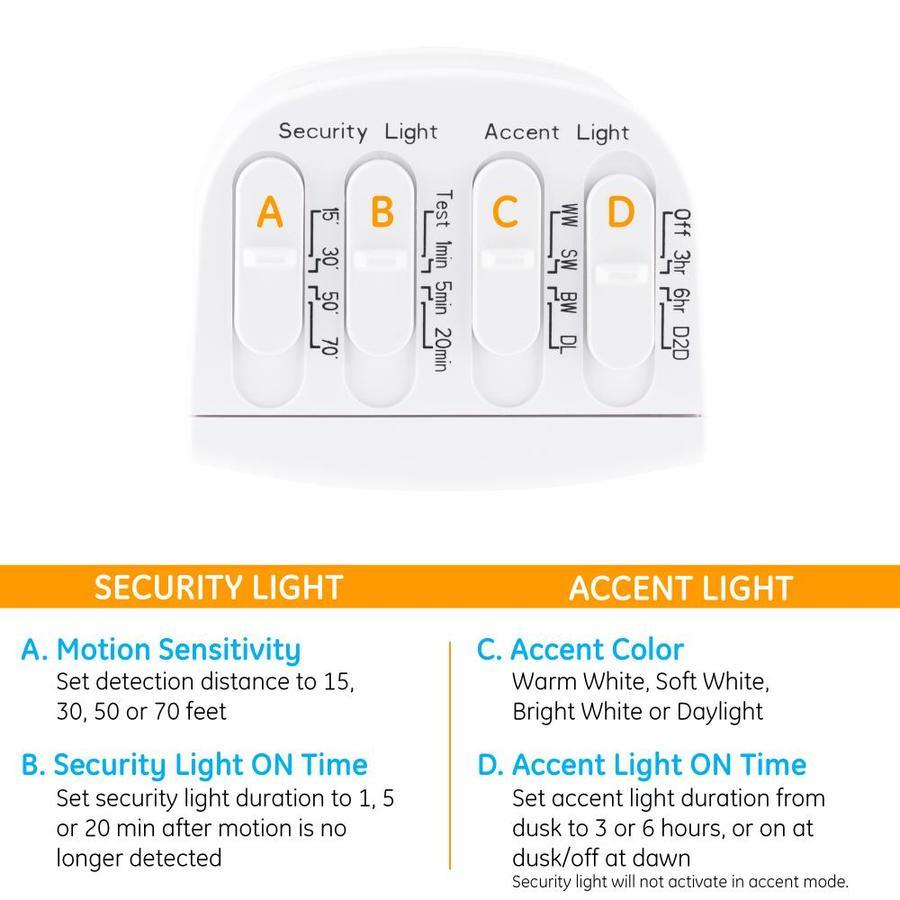 Security Light Accent Light

A 15' 30' 50' 70'

B Test 1min 5min 20min

C WW SW BW DL

D Off 3hr 6hr D2D

SECURITY LIGHT

A. Motion Sensitivity
Set detection distance to 15, 30, 50 or 70 feet

B. Security Light ON Time
Set security light duration to 1, 5 or 20 min after motion is no longer detected

ACCENT LIGHT

C. Accent Color
Warm White, Soft White, Bright White or Daylight

D. Accent Light ON Time
Set accent light duration from dusk to 3 or 6 hours, or on at dusk/off at dawn
Security light will not activate in accent mode.